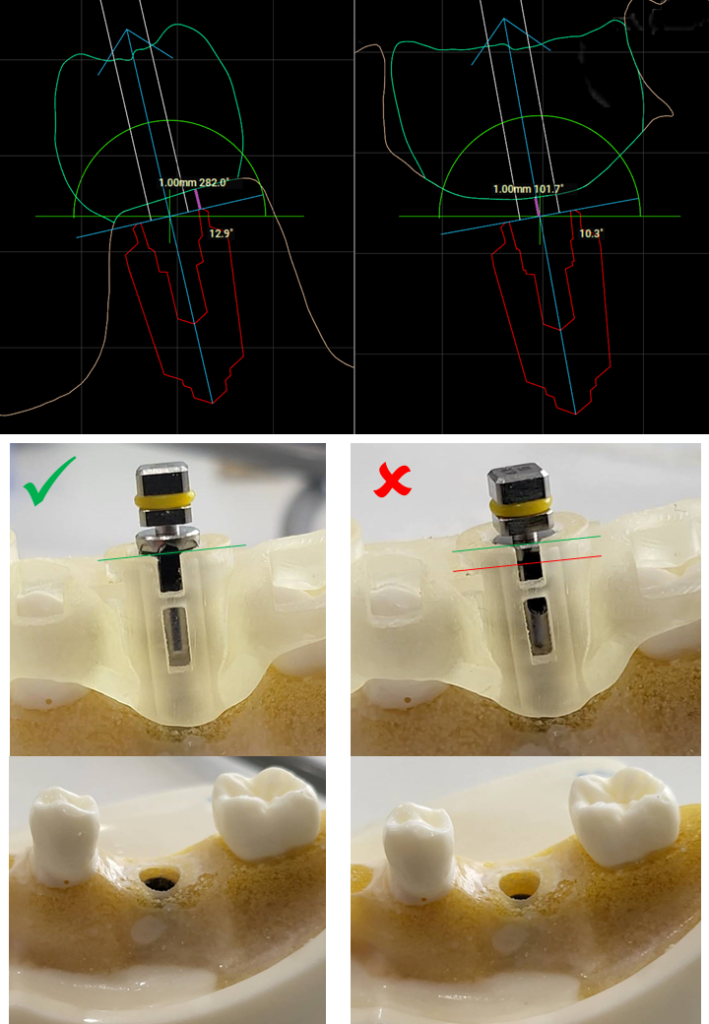 1.00mm 282.0°
12.9°

1.00mm 101.7°
10.3°